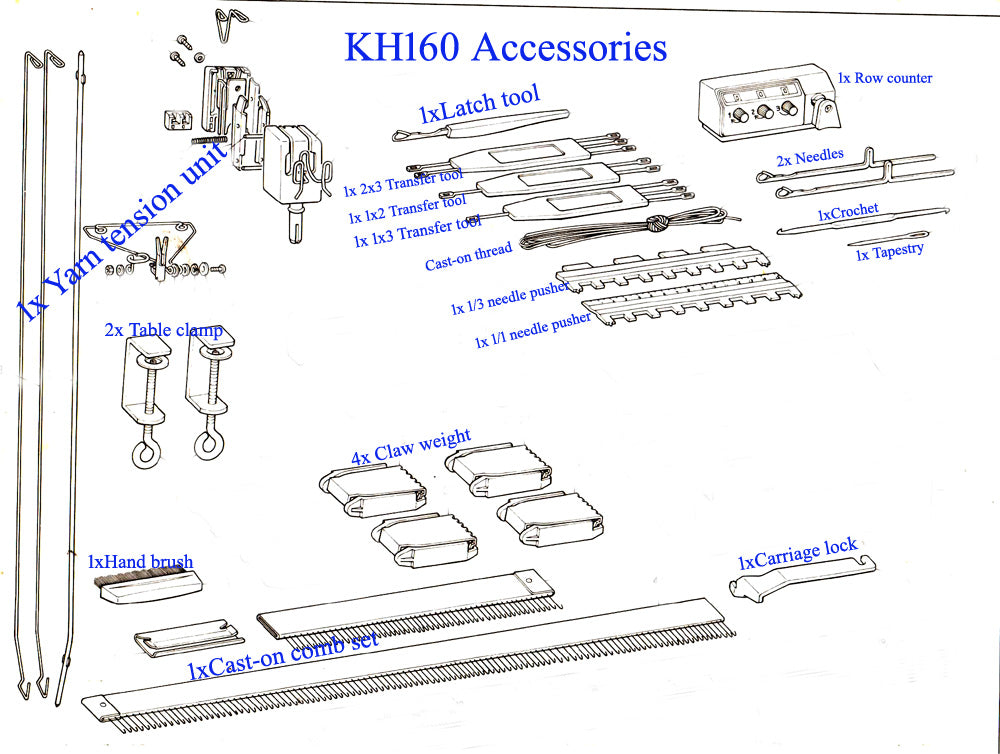 KH160 Accessories

1x Yarn tension unit

1xLatch tool

1x Row counter

1x 2x3 Transfer tool
1x 1x2 Transfer tool
1x 1x3 Transfer tool

2x Needles

1xCrochet

1x Tapestry

Cast-on thread

1x 1/3 needle pusher

1x 1/1 needle pusher

2x Table clamp

4x Claw weight

1xHand brush

1xCarriage lock

1xCast-on comb set